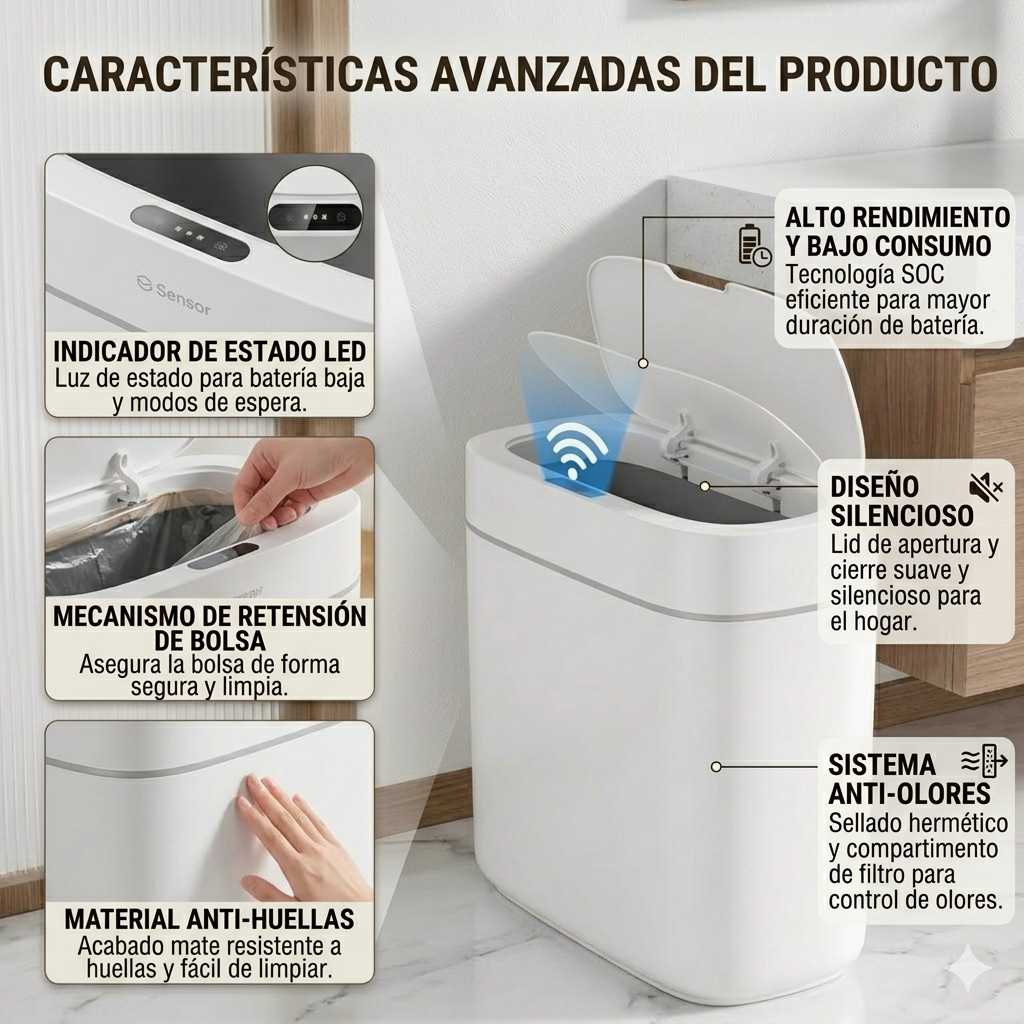 CARACTERÍSTICAS AVANZADAS DEL PRODUCTO

Sensor

INDICADOR DE ESTADO LED
Luz de estado para batería baja y modos de espera.

MECANISMO DE RETENSIÓN DE BOLSA
Asegura la bolsa de forma segura y limpia.

MATERIAL ANTI-HUELLAS
Acabado mate resistente a huellas y fácil de limpiar.

ALTO RENDIMIENTO Y BAJO CONSUMO
Tecnología SOC eficiente para mayor duración de batería.

DISEÑO SILENCIOSO
Lid de apertura y cierre suave y silencioso para el hogar.

SISTEMA ANTI-OLORES
Sellado hermético y compartimento de filtro para control de olores.