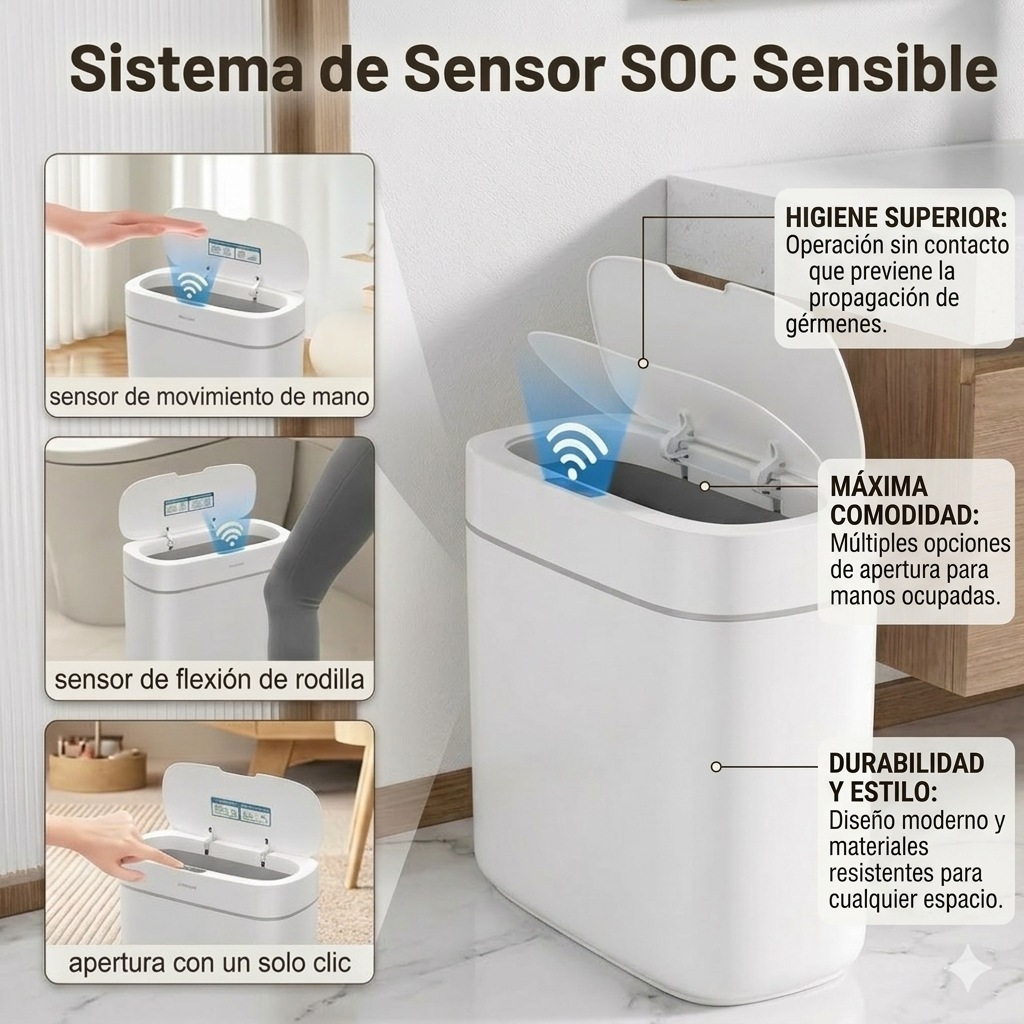 Sistema de Sensor SOC Sensible

sensor de movimiento de mano

sensor de flexión de rodilla

apertura con un solo clic

HIGIENE SUPERIOR:
Operación sin contacto que previene la propagación de gérmenes.

MÁXIMA COMODIDAD:
Múltiples opciones de apertura para manos ocupadas.

DURABILIDAD Y ESTILO:
Diseño moderno y materiales resistentes para cualquier espacio.